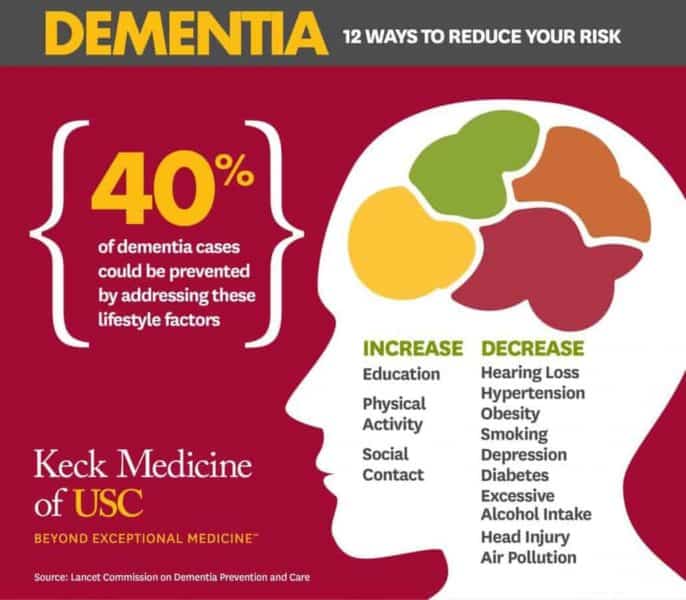 DEMENTIA 12 WAYS TO REDUCE YOUR RISK

40%
of dementia cases could be prevented by addressing these lifestyle factors

INCREASE
Education
Physical Activity
Social Contact

DECREASE
Hearing Loss
Hypertension
Obesity
Smoking
Depression
Diabetes
Excessive Alcohol Intake
Head Injury
Air Pollution

Keck Medicine of USC
BEYOND EXCEPTIONAL MEDICINE™

Source: Lancet Commission on Dementia Prevention and Care