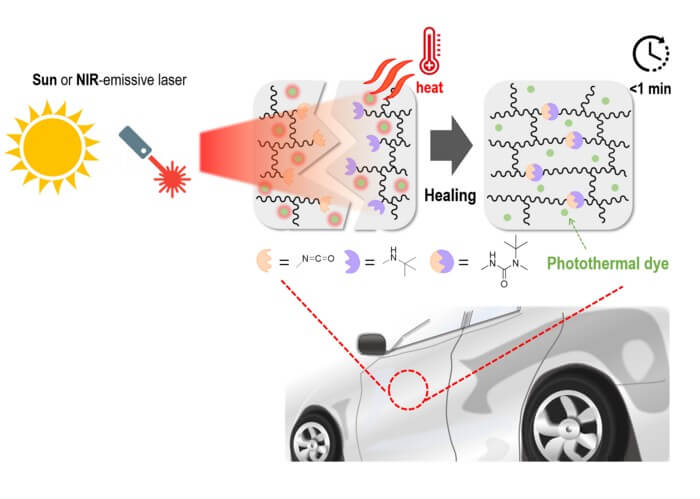 Sun or NIR-emissive laser

heat

<1 min

Healing

= N=C=O = H N = H N N O

Photothermal dye