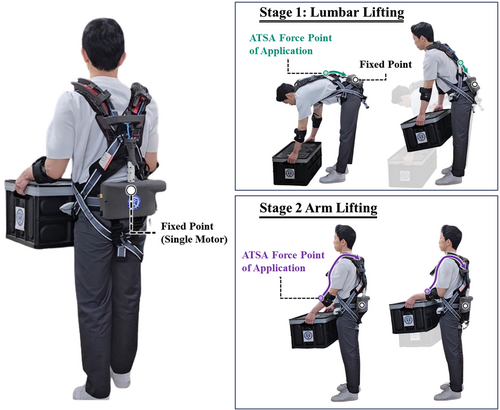 Fixed Point (Single Motor)

Stage 1: Lumbar Lifting

ATSA Force Point of Application

Fixed Point

Stage 2 Arm Lifting

ATSA Force Point of Application